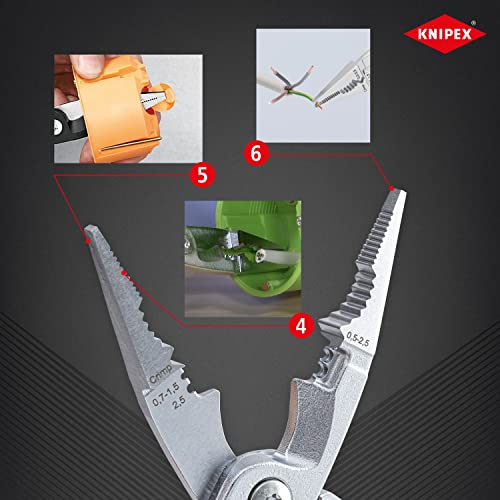 KNIPEX®

6

5

4

0,5-2,5

Crimp
0,7-1,5
2,5